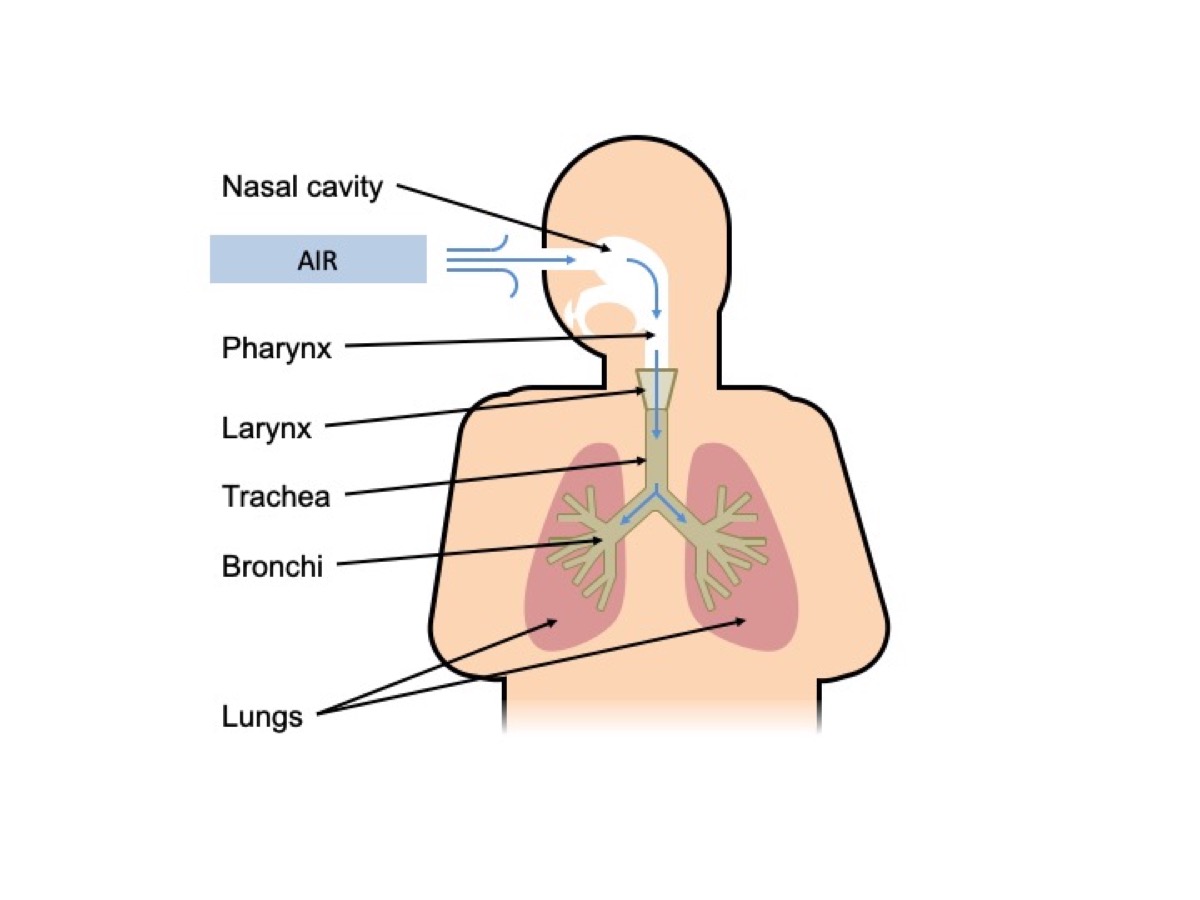 Nasal cavity

AIR

Pharynx

Larynx

Trachea

Bronchi

Lungs