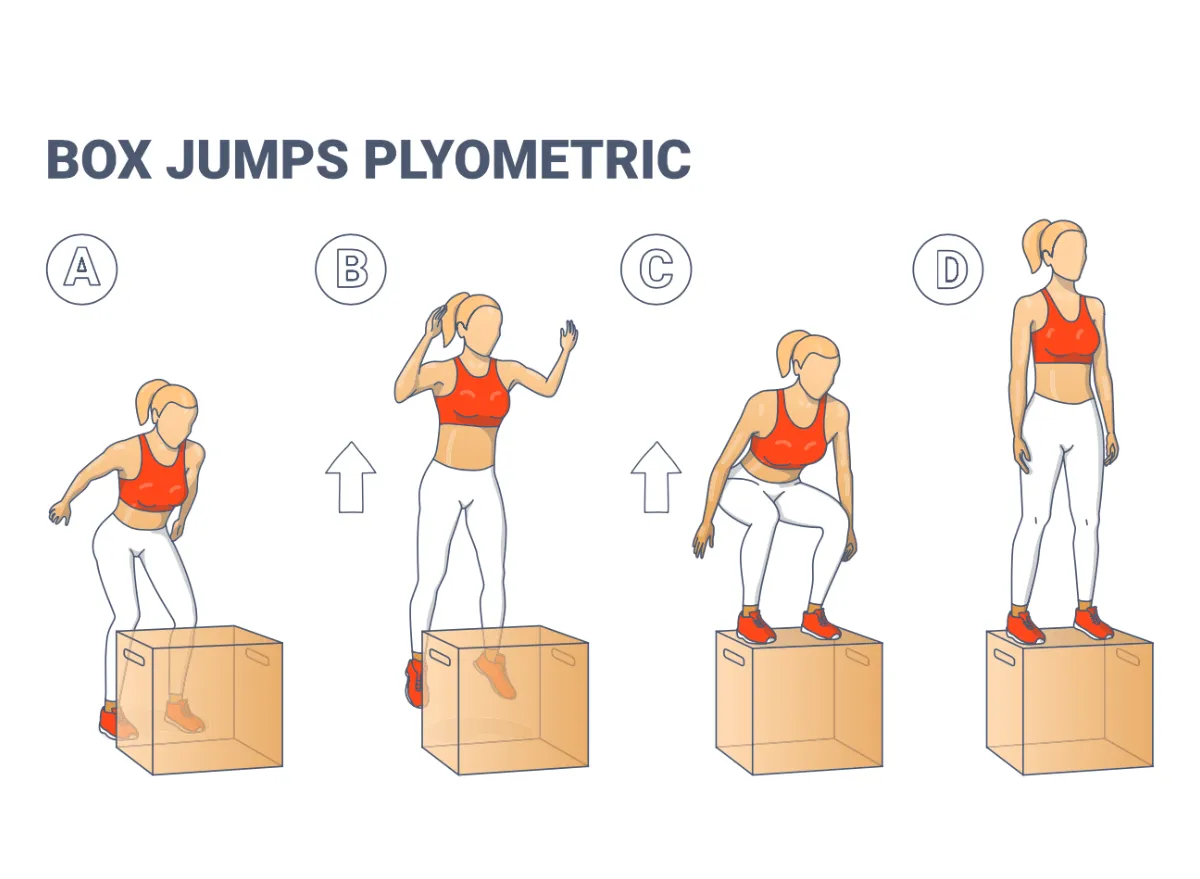 BOX JUMPS PLYOMETRIC

A

B

C

D