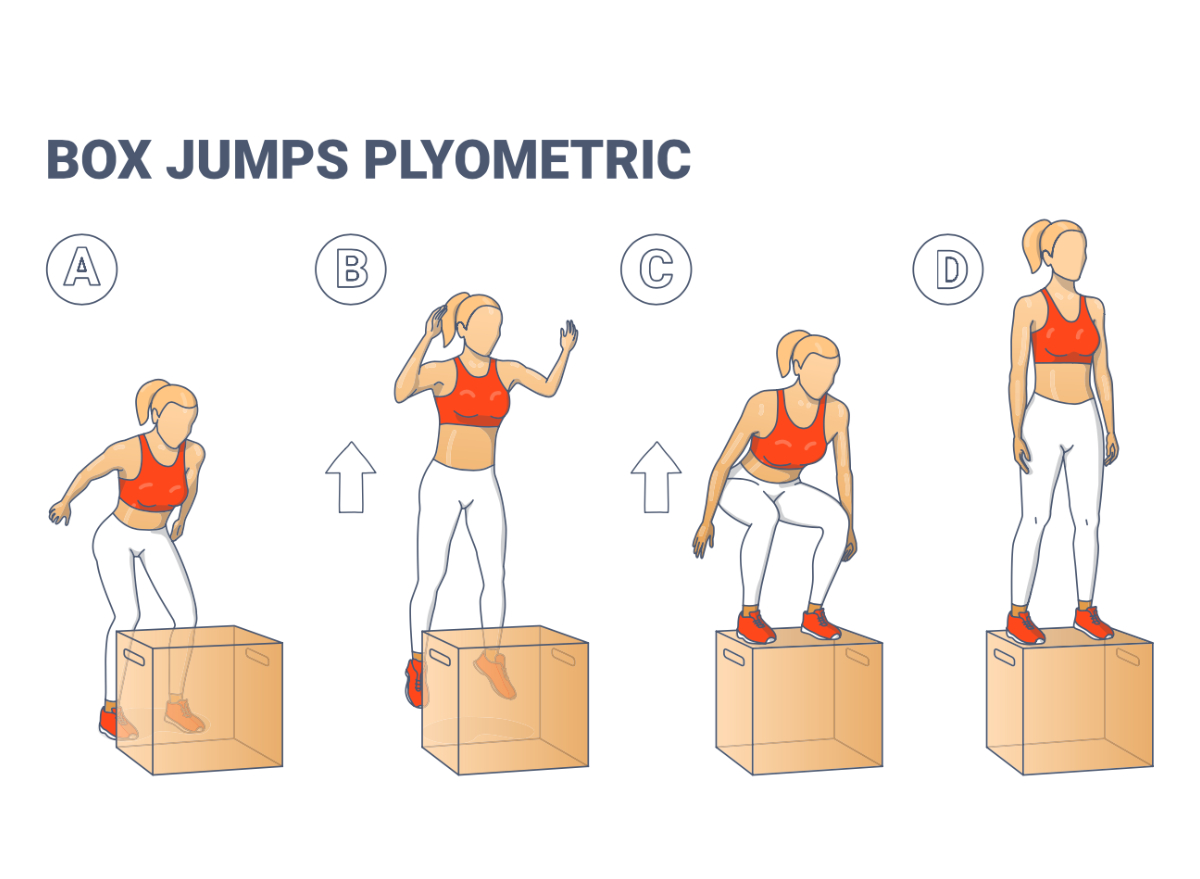 BOX JUMPS PLYOMETRIC

A

B

C

D