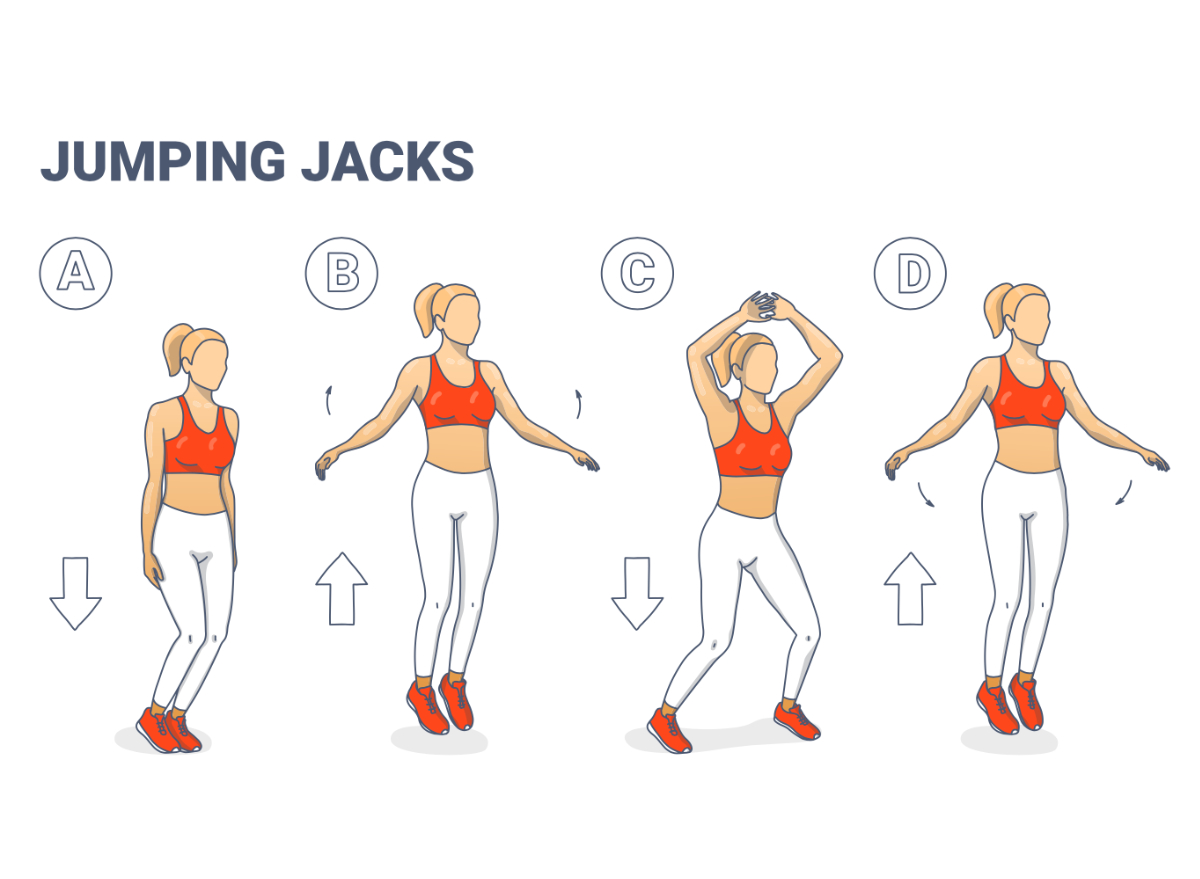 JUMPING JACKS

A

B

C

D