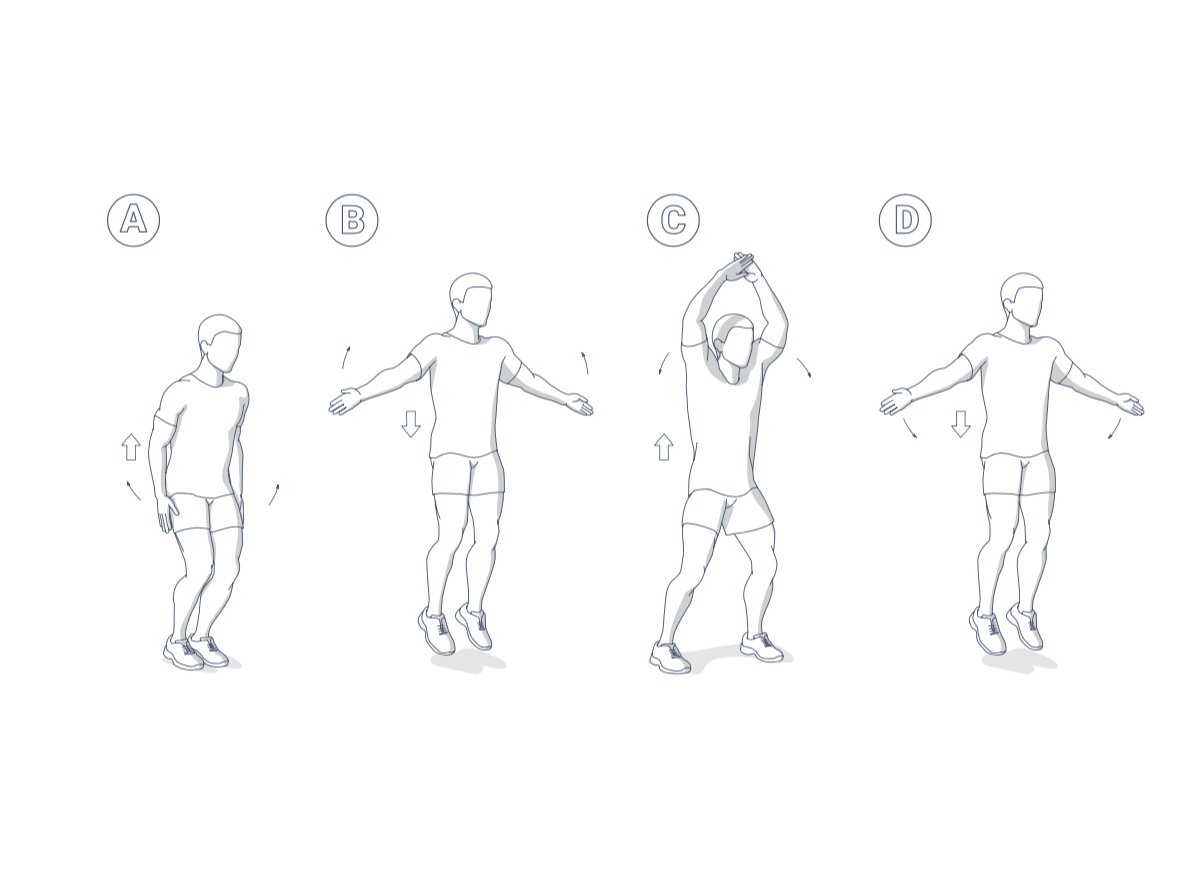 A

B

C

D