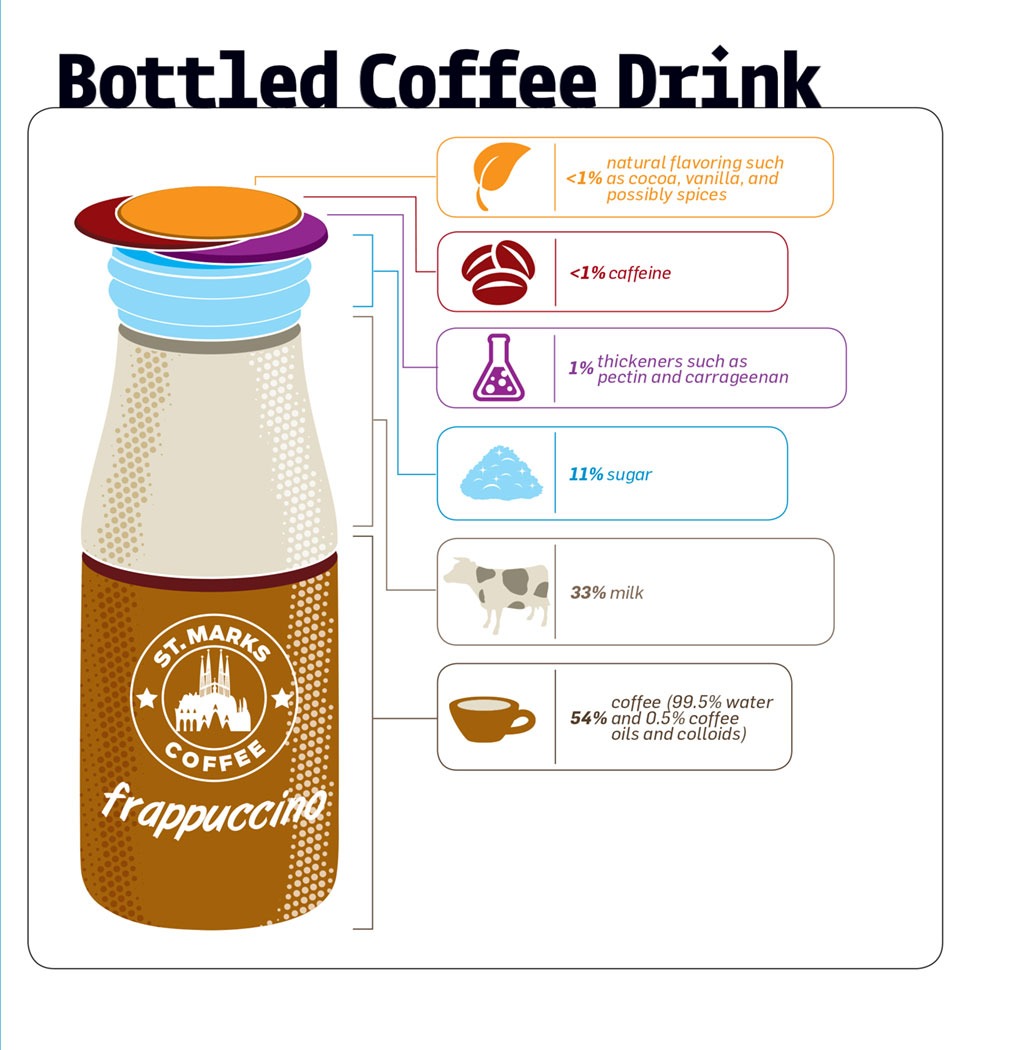 Bottled Coffee Drink

<1% natural flavoring such as cocoa, vanilla, and possibly spices

<1% caffeine

1% thickeners such as pectin and carrageenan

11% sugar

33% milk

54% coffee (99.5% water and 0.5% coffee oils and colloids)

ST. MARKS COFFEE

frappuccino